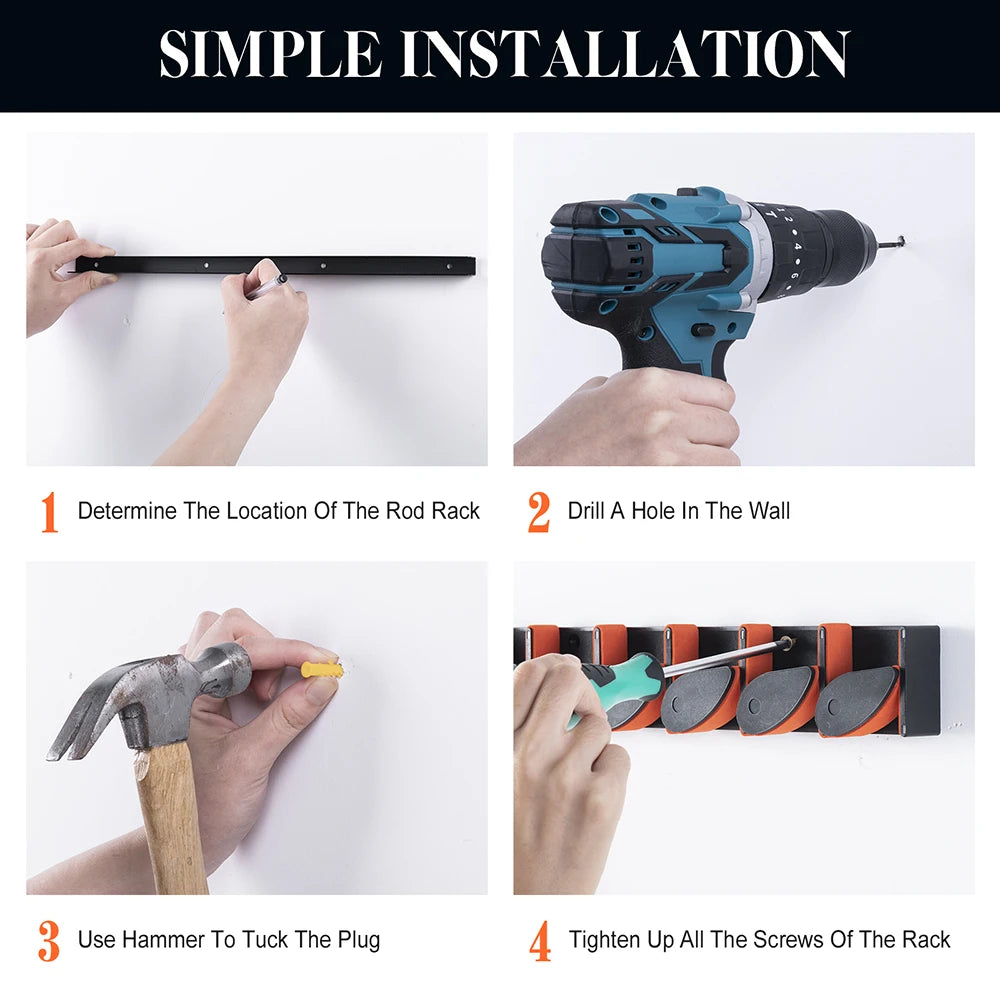 SIMPLE INSTALLATION

1 Determine The Location Of The Rod Rack

2 Drill A Hole In The Wall

3 Use Hammer To Tuck The Plug

4 Tighten Up All The Screws Of The Rack