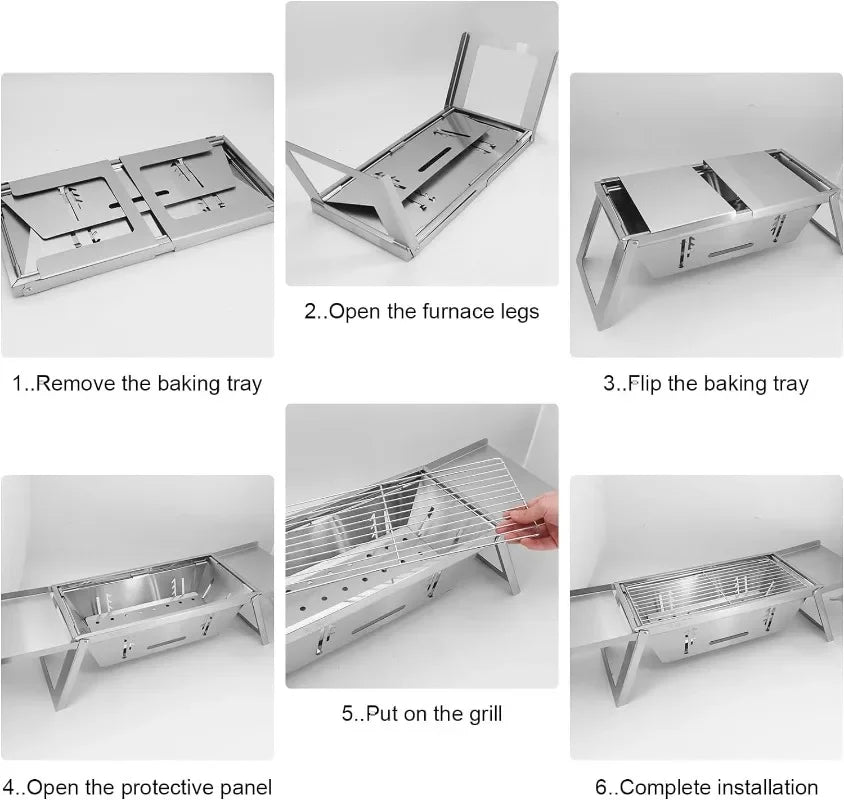 1..Remove the baking tray

2..Open the furnace legs

3..Flip the baking tray

4..Open the protective panel

5..Put on the grill

6..Complete installation