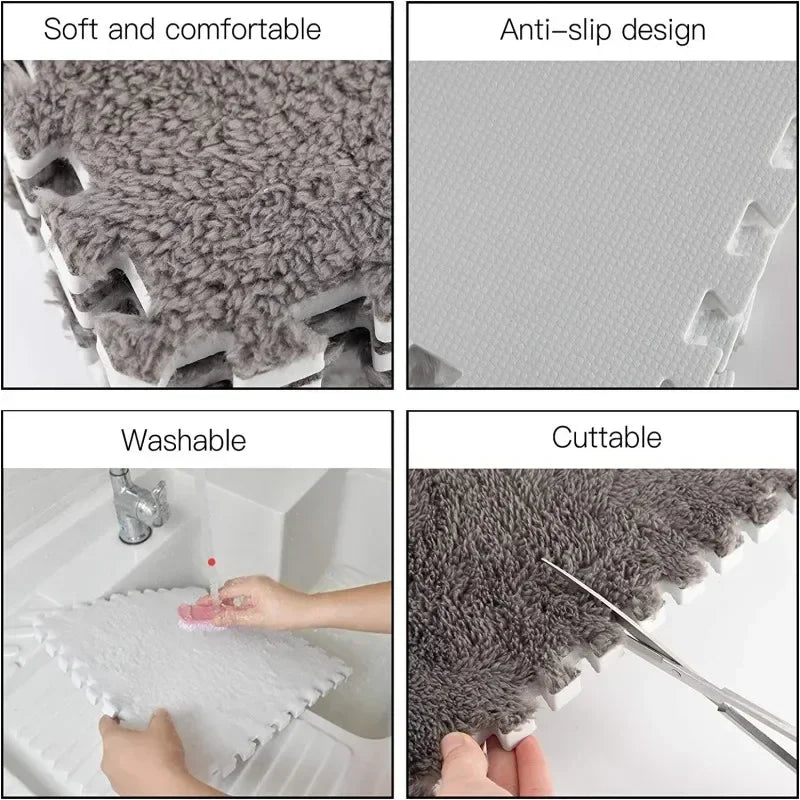 Soft and comfortable

Anti-slip design

Washable

Cuttable