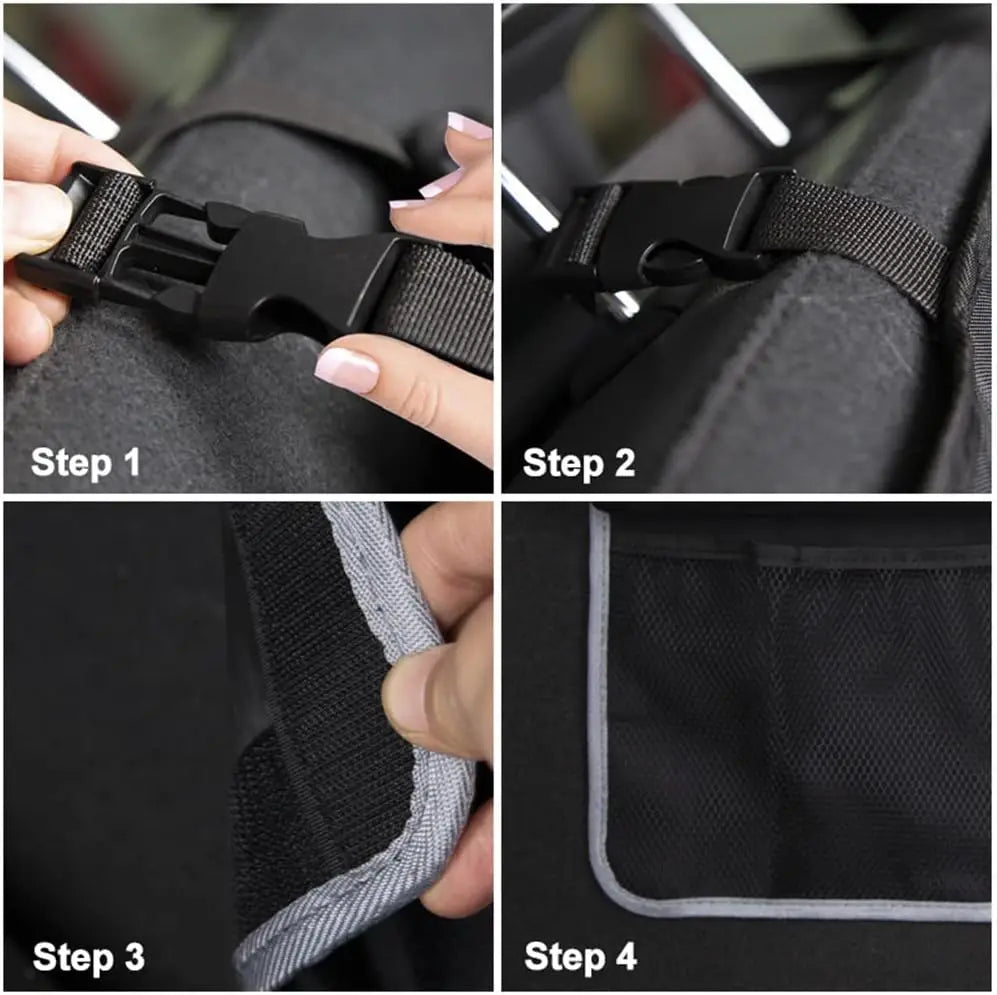 Step 1

Step 2

Step 3

Step 4