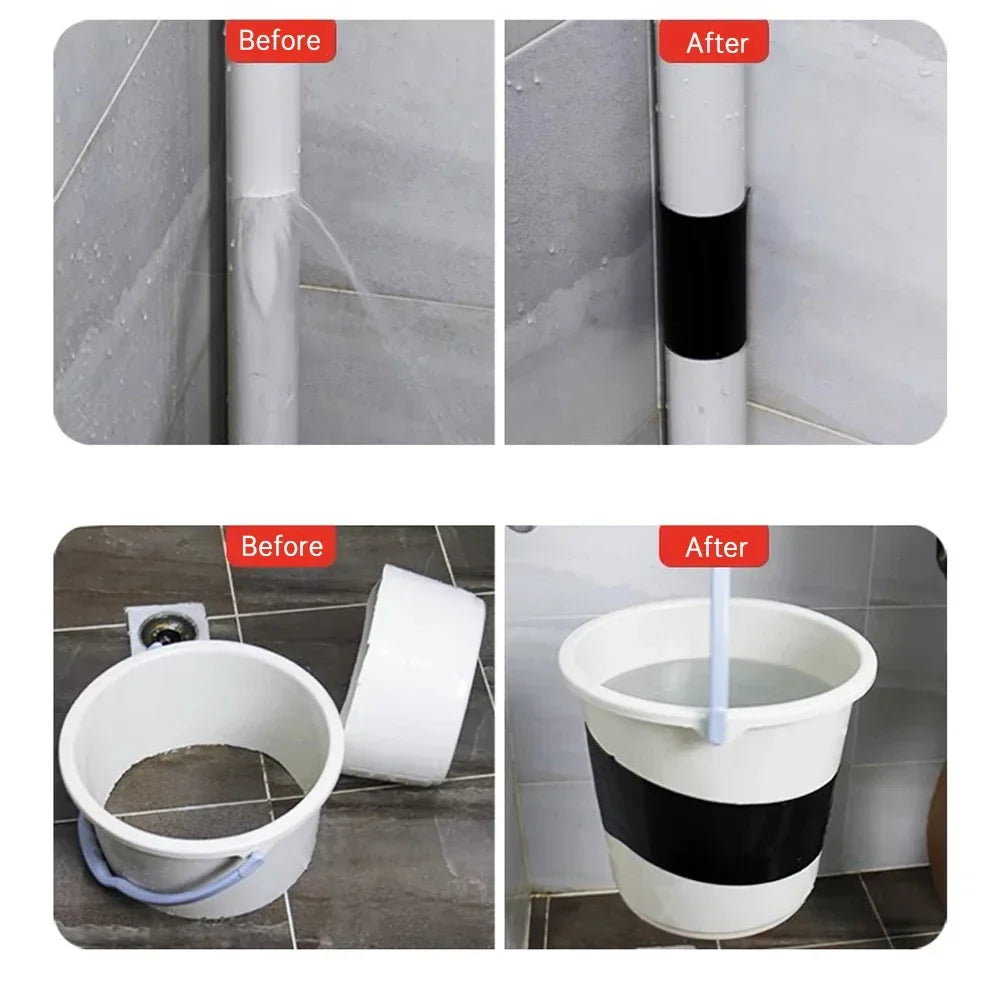 Before

After

Before

After