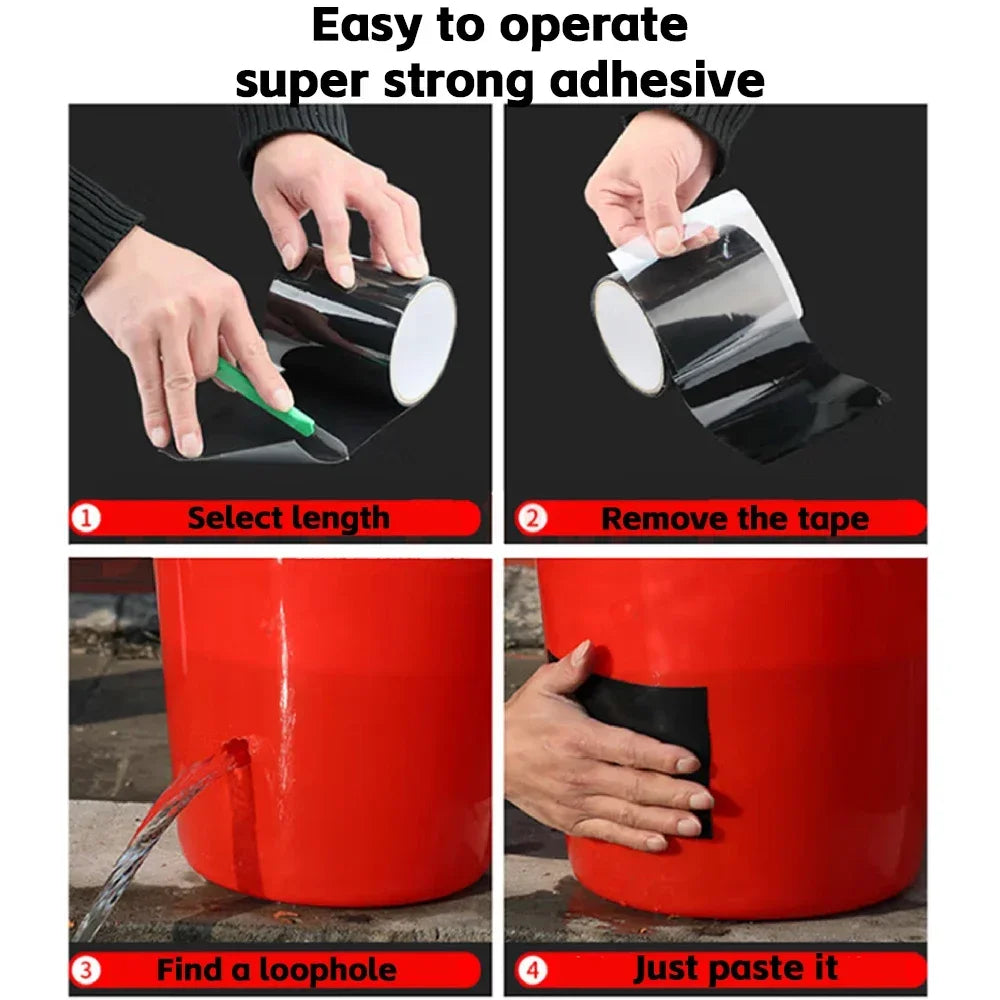 Easy to operate
super strong adhesive

① Select length

② Remove the tape

③ Find a loophole

④ Just paste it