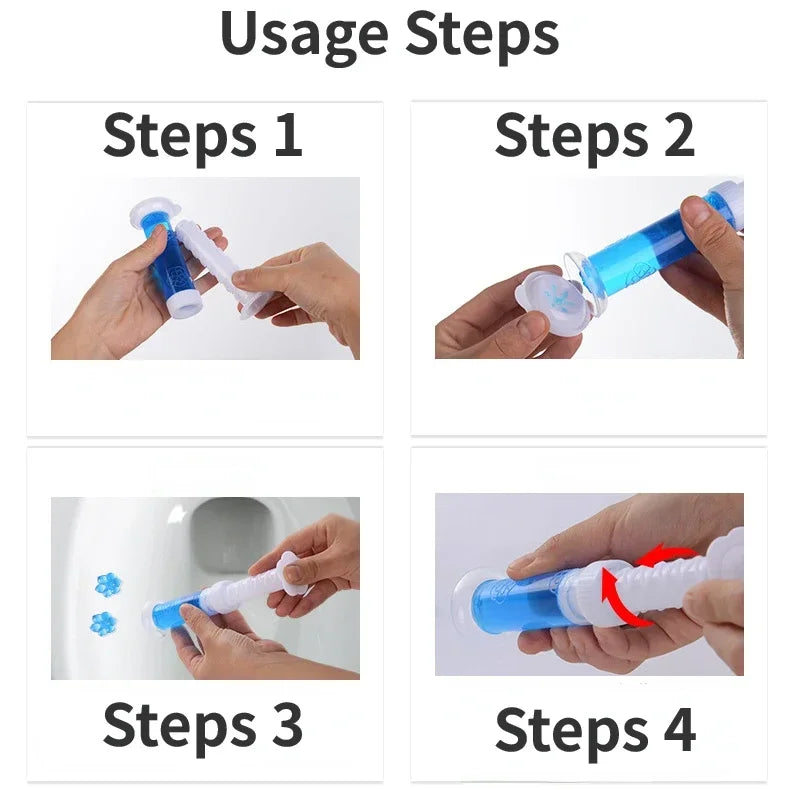 Usage Steps

Steps 1

Steps 2

Steps 3

Steps 4