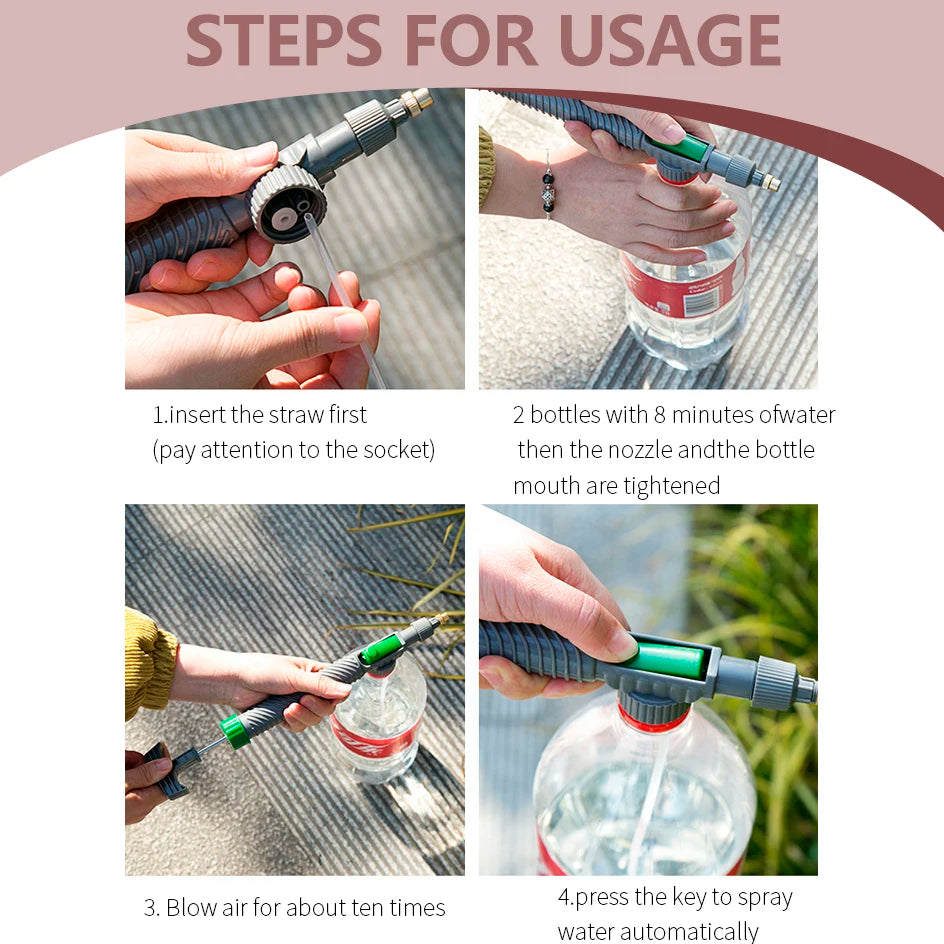 STEPS FOR USAGE

1.insert the straw first (pay attention to the socket)

2 bottles with 8 minutes ofwater then the nozzle andthe bottle mouth are tightened

3. Blow air for about ten times

4.press the key to spray water automatically