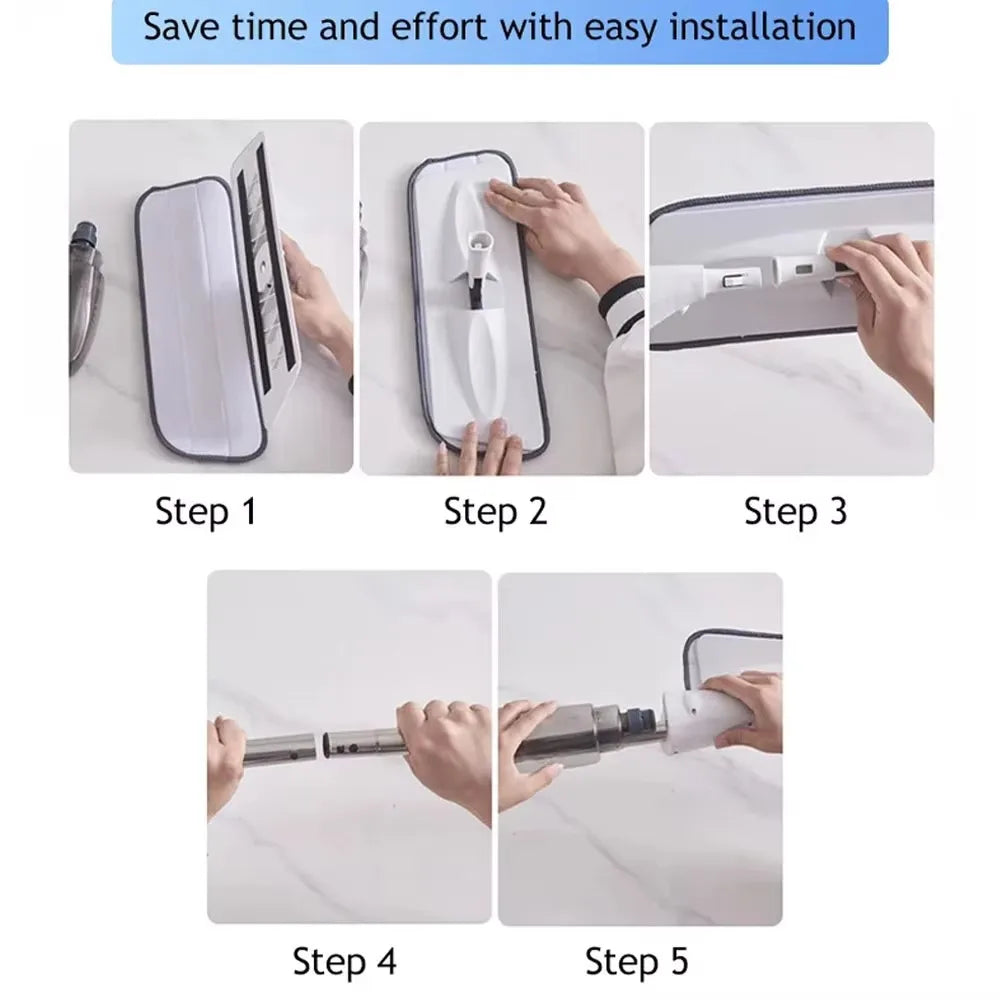 Save time and effort with easy installation

Step 1

Step 2

Step 3

Step 4

Step 5